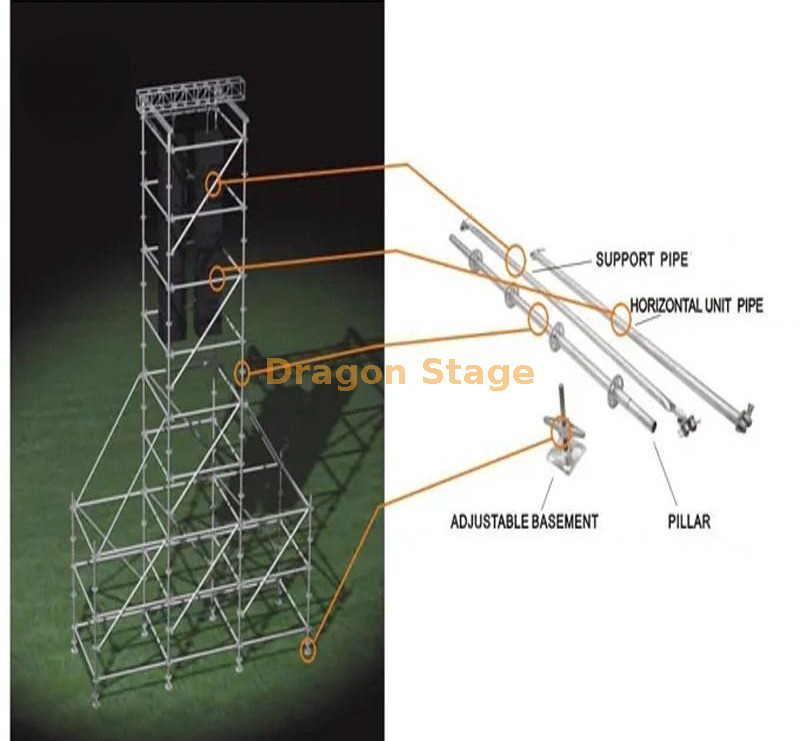 SUPPORT PIPE

HORIZONTAL UNIT PIPE

Dragon Stage

ADJUSTABLE BASEMENT

PILLAR