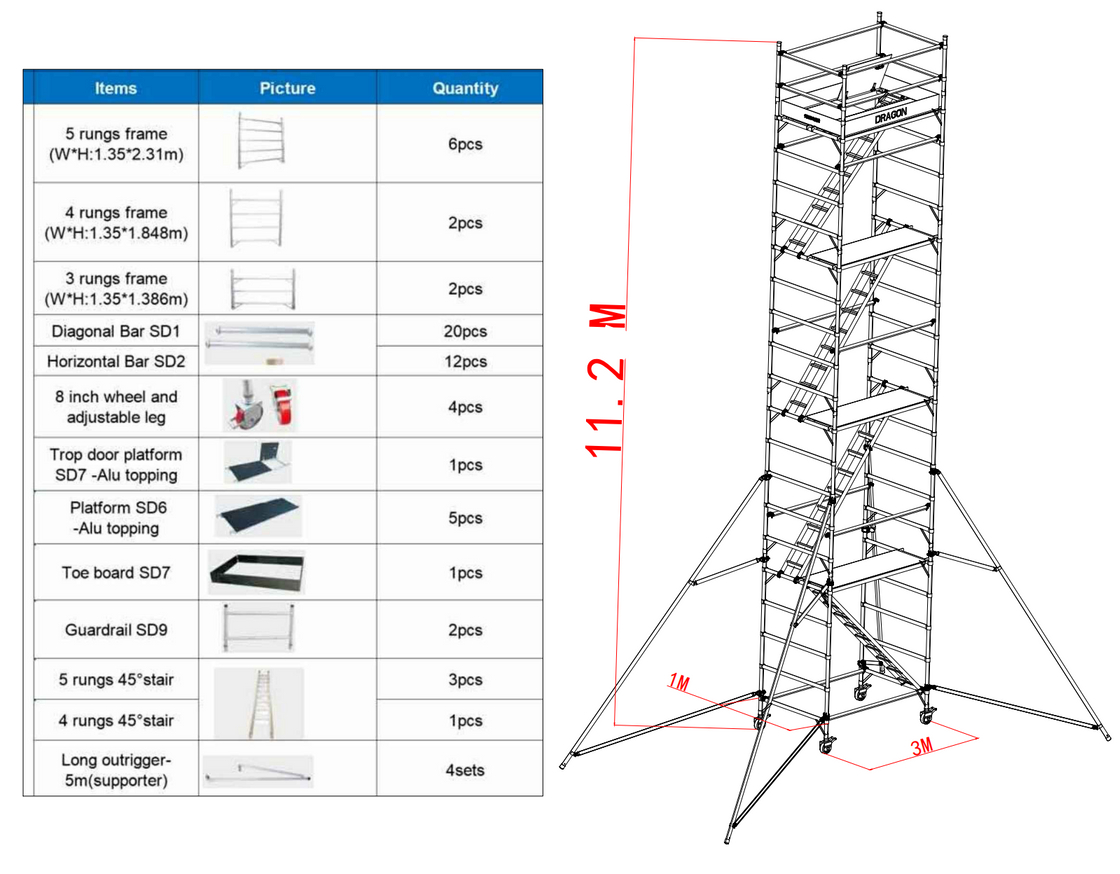 | Items | Picture | Quantity |
|---|---|---|
| 5 rungs frame (W*H:1.35*2.31m) | | 6pcs |
| 4 rungs frame (W*H:1.35*1.848m) | | 2pcs |
| 3 rungs frame (W*H:1.35*1.386m) | | 2pcs |
| Diagonal Bar SD1 | | 20pcs |
| Horizontal Bar SD2 | | 12pcs |
| 8 inch wheel and adjustable leg | | 4pcs |
| Trop door platform SD7 -Alu topping | | 1pcs |
| Platform SD6 -Alu topping | | 5pcs |
| Toe board SD7 | | 1pcs |
| Guardrail SD9 | | 2pcs |
| 5 rungs 45°stair | | 3pcs |
| 4 rungs 45°stair | | 1pcs |
| Long outrigger-5m(supporter) | | 4sets |

DRAGON

11.2 M

1M

3M